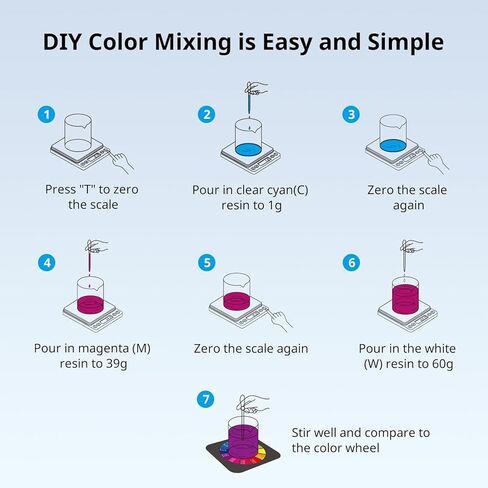 DIY Color Mixing is Easy and Simple

1

Press "T" to zero the scale

2

Pour in clear cyan(C) resin to 1g

3

Zero the scale again

4

Pour in magenta (M) resin to 39g

5

Zero the scale again

6

Pour in the white (W) resin to 60g

7

Stir well and compare to the color wheel