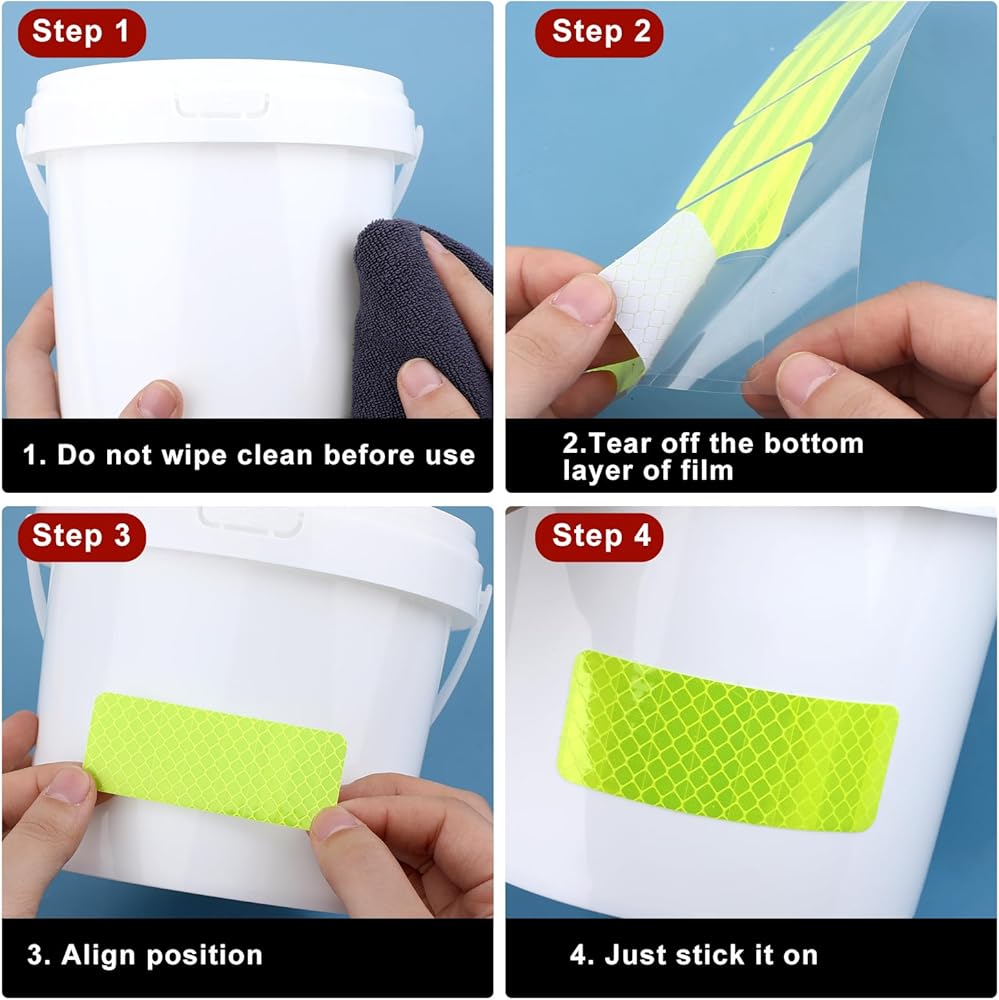 Step 1

1. Do not wipe clean before use

Step 2

2.Tear off the bottom layer of film

Step 3

3. Align position

Step 4

4. Just stick it on