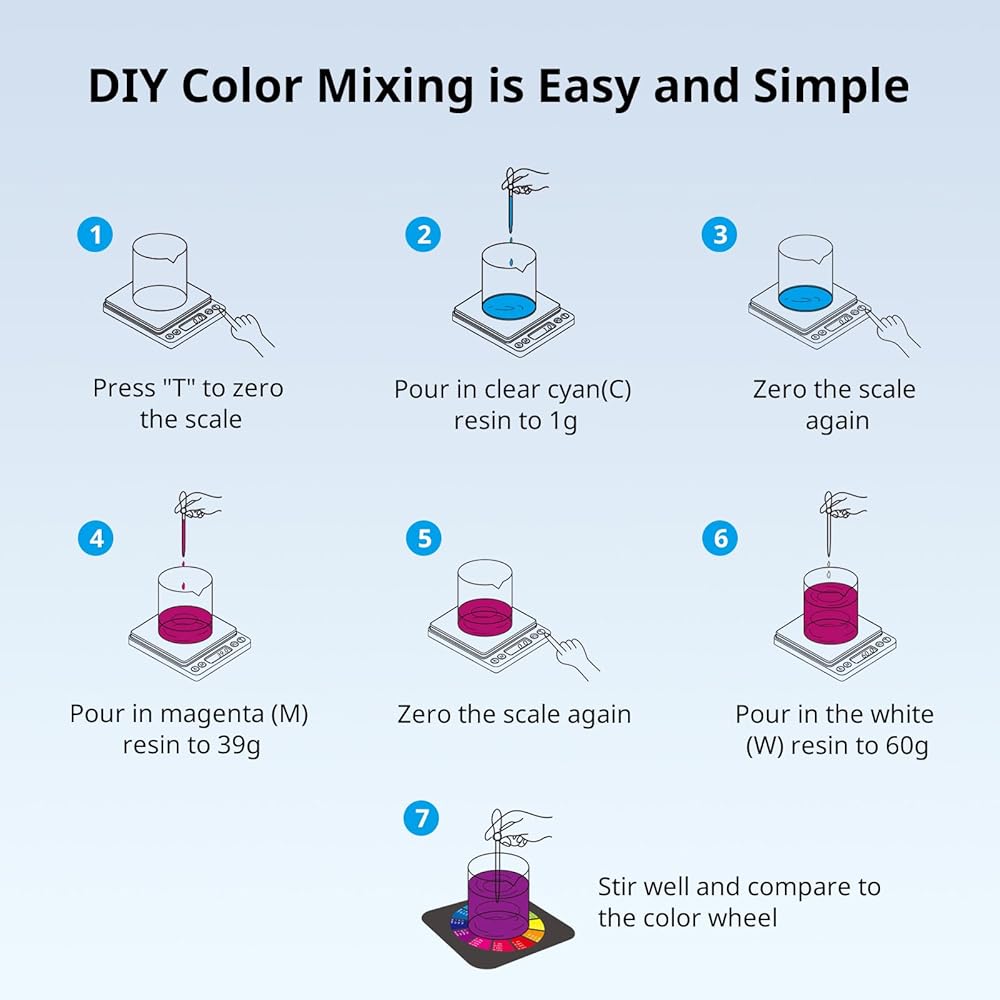 DIY Color Mixing is Easy and Simple

1
Press "T" to zero the scale

2
Pour in clear cyan(C) resin to 1g

3
Zero the scale again

4
Pour in magenta (M) resin to 39g

5
Zero the scale again

6
Pour in the white (W) resin to 60g

7
Stir well and compare to the color wheel