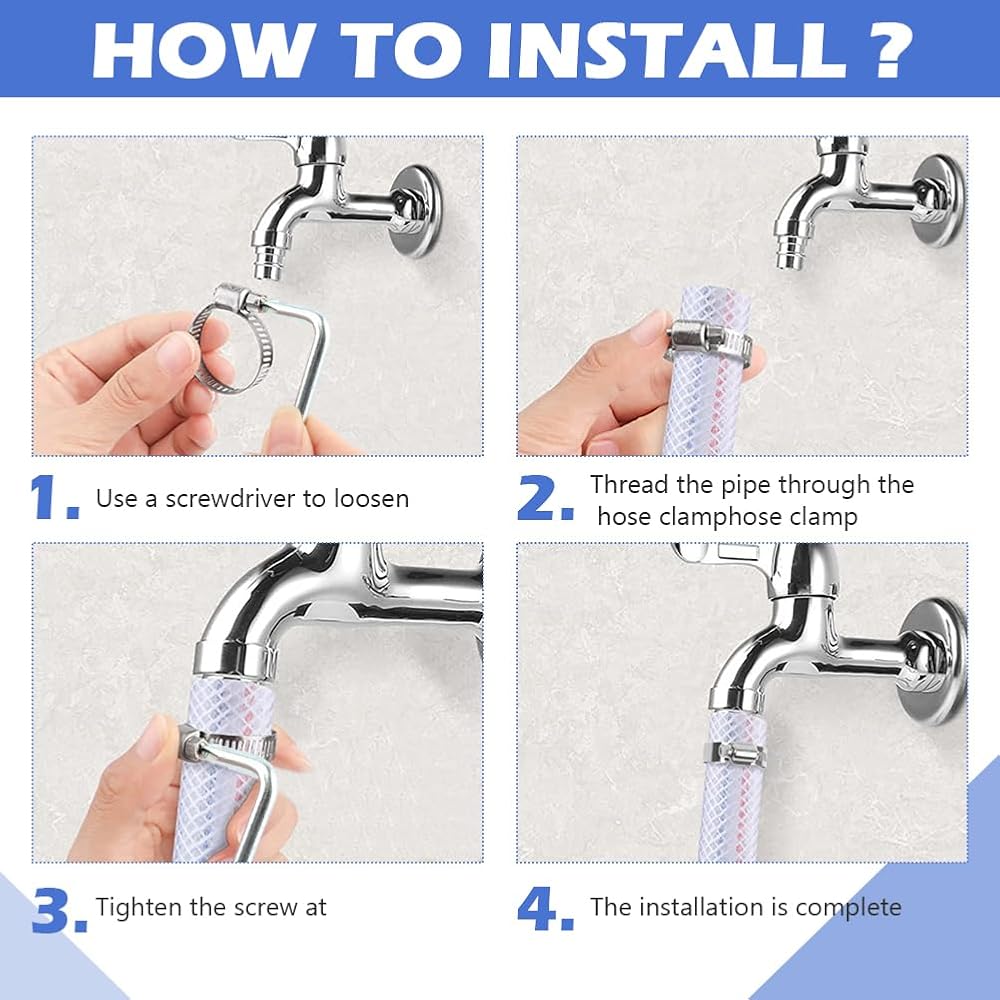 HOW TO INSTALL ?

1. Use a screwdriver to loosen

2. Thread the pipe through the hose clamphose clamp

3. Tighten the screw at

4. The installation is complete