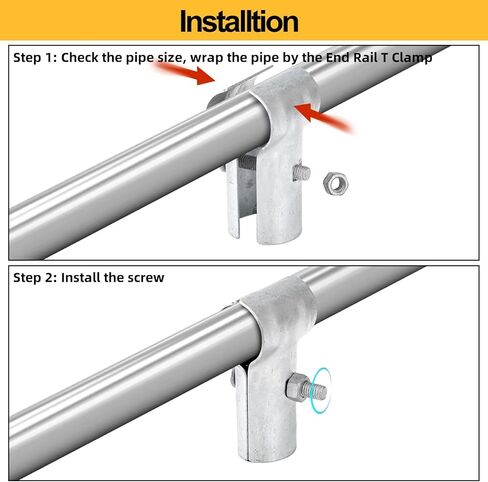 Installtion

Step 1: Check the pipe size, wrap the pipe by the End Rail T Clamp

Step 2: Install the screw