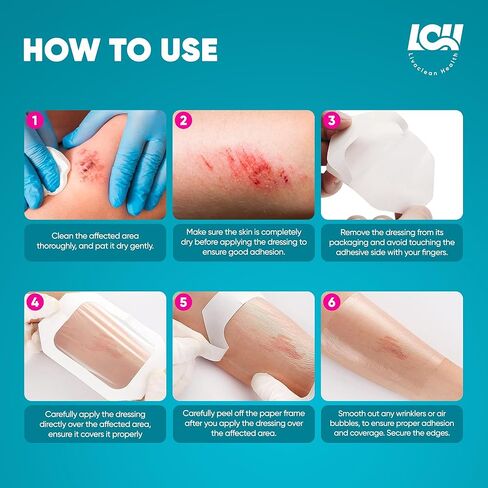 HOW TO USE

LCH
Livaclean Health

1

Clean the affected area thoroughly, and pat it dry gently.

2

Make sure the skin is completely dry before applying the dressing to ensure good adhesion.

3

Remove the dressing from its packaging and avoid touching the adhesive side with your fingers.

4

Carefully apply the dressing directly over the affected area, ensure it covers it properly

5

Carefully peel off the paper frame after you apply the dressing over the affected area.

6

Smooth out any wrinklers or air bubbles, to ensure proper adhesion and coverage. Secure the edges.