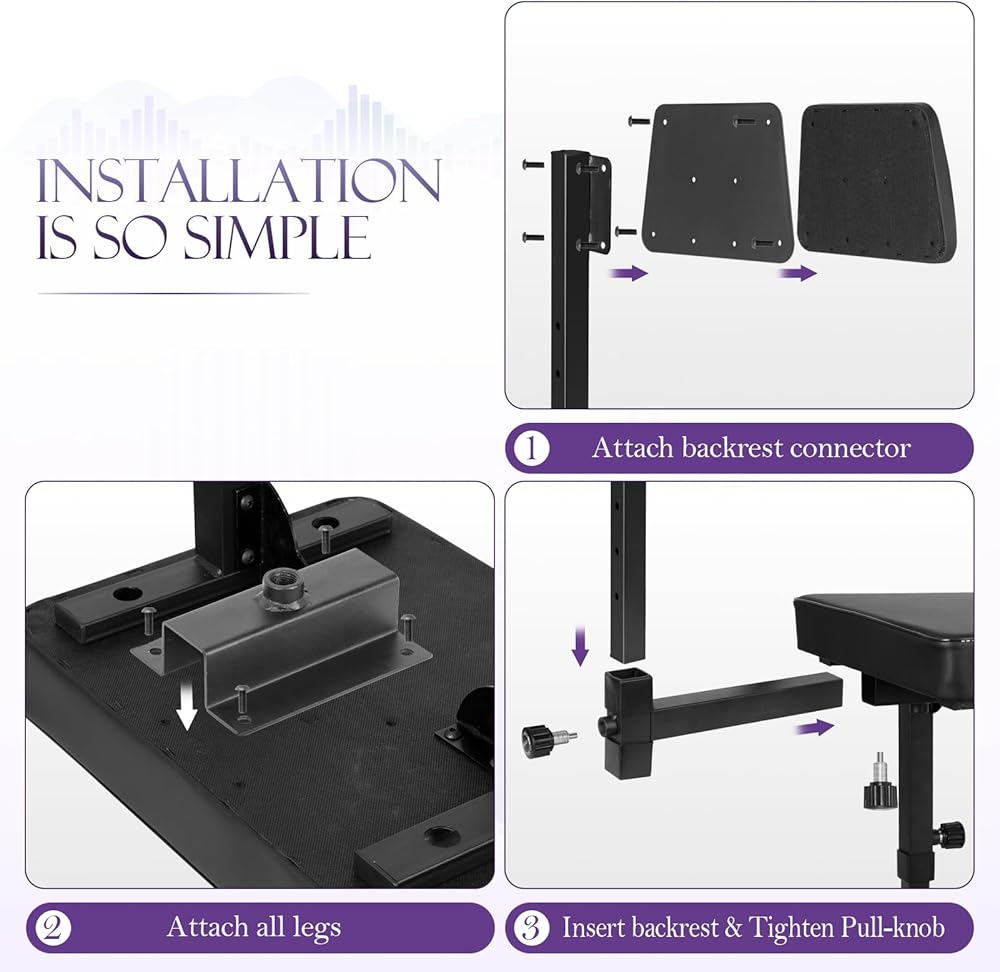 INSTALLATION IS SO SIMPLE

1 Attach backrest connector

2 Attach all legs

3 Insert backrest & Tighten Pull-knob