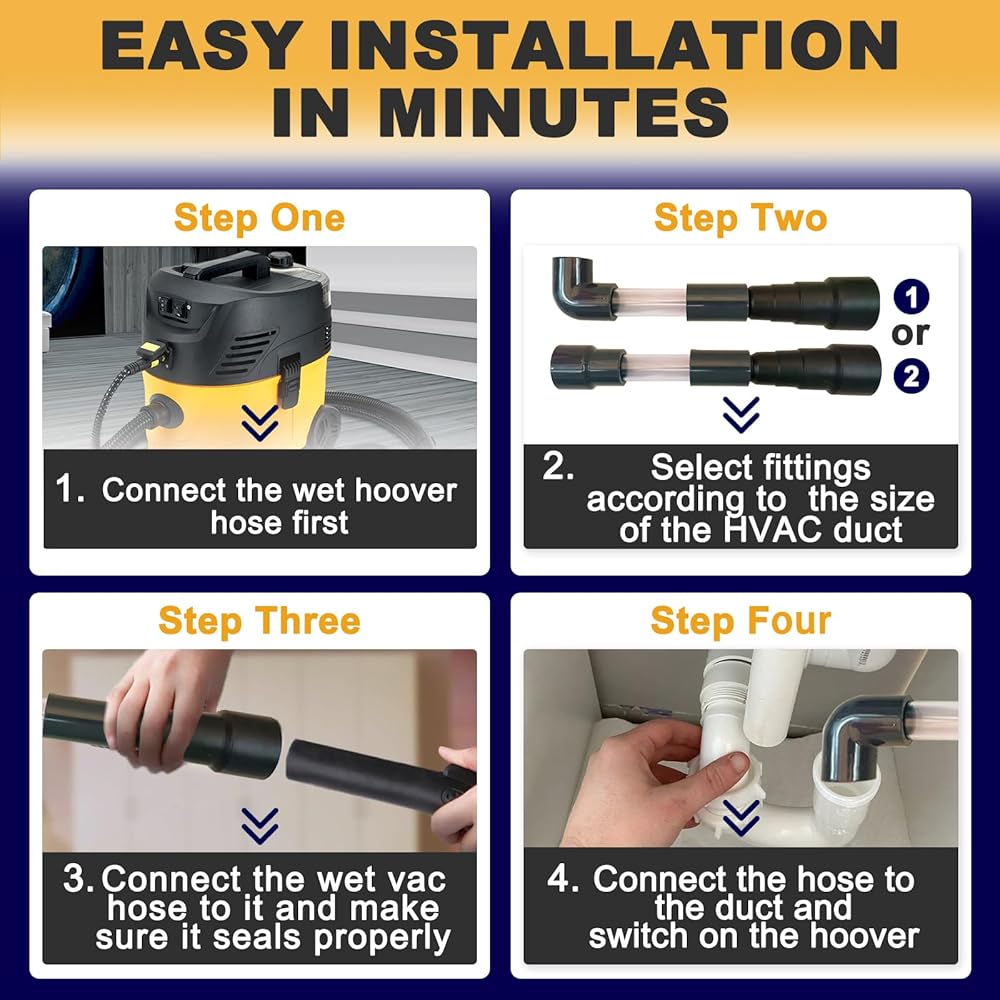 EASY INSTALLATION IN MINUTES

Step One

1. Connect the wet hoover hose first

Step Two

1
or
2

2. Select fittings according to the size of the HVAC duct

Step Three

3. Connect the wet vac hose to it and make sure it seals properly

Step Four

4. Connect the hose to the duct and switch on the hoover