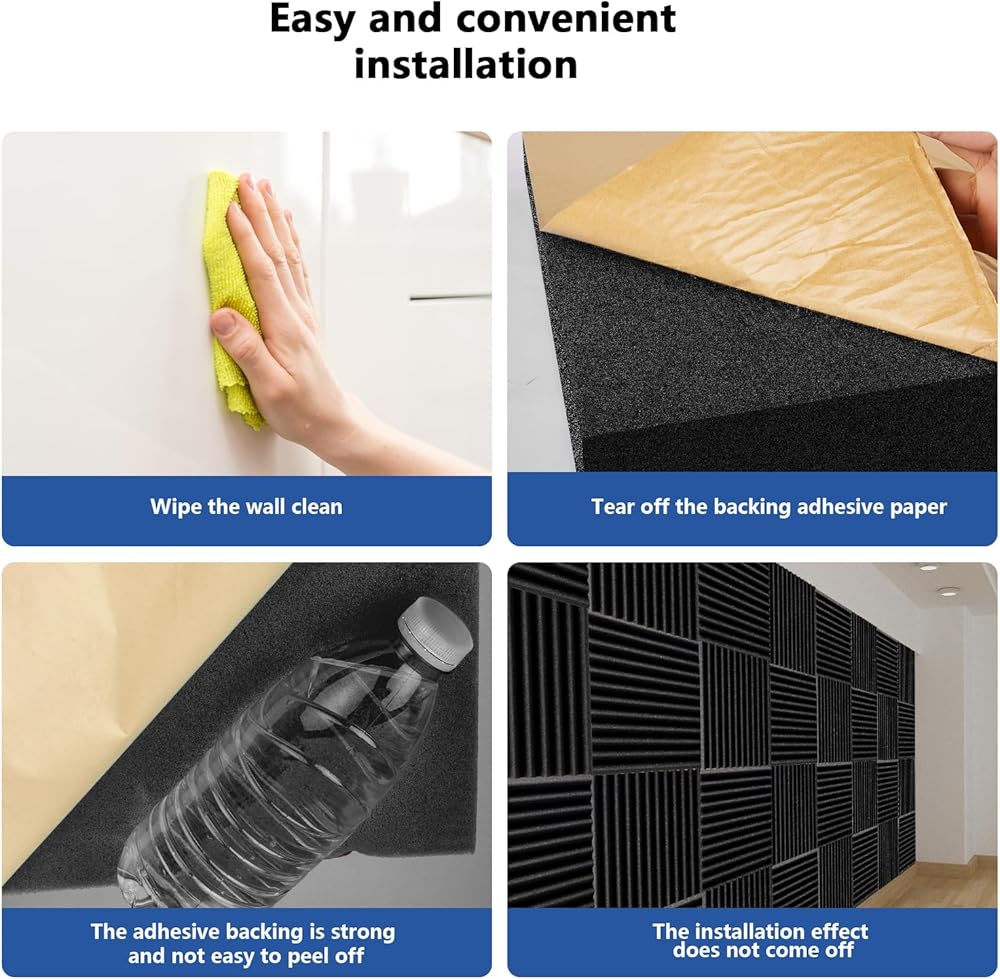 Easy and convenient installation

Wipe the wall clean

Tear off the backing adhesive paper

The adhesive backing is strong and not easy to peel off

The installation effect does not come off