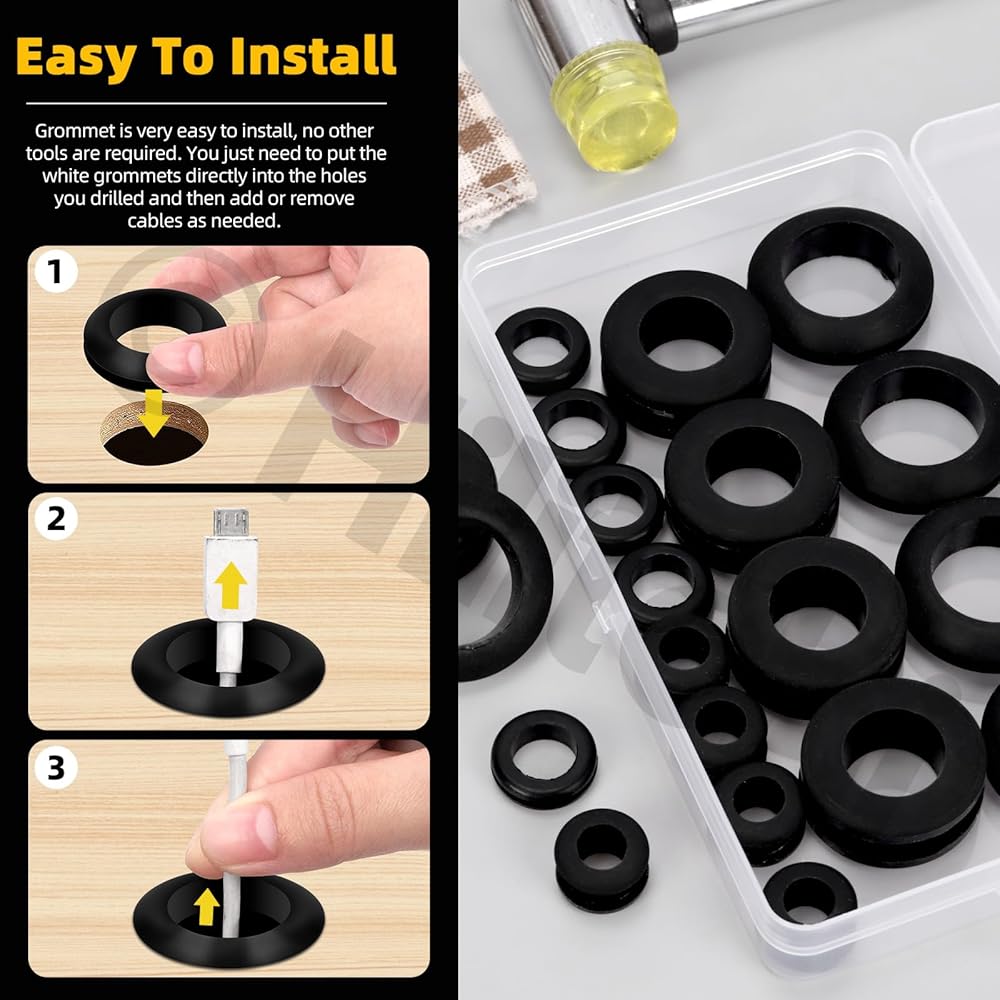 Easy To Install

Grommet is very easy to install, no other tools are required. You just need to put the white grommets directly into the holes you drilled and then add or remove cables as needed.

1

2

3