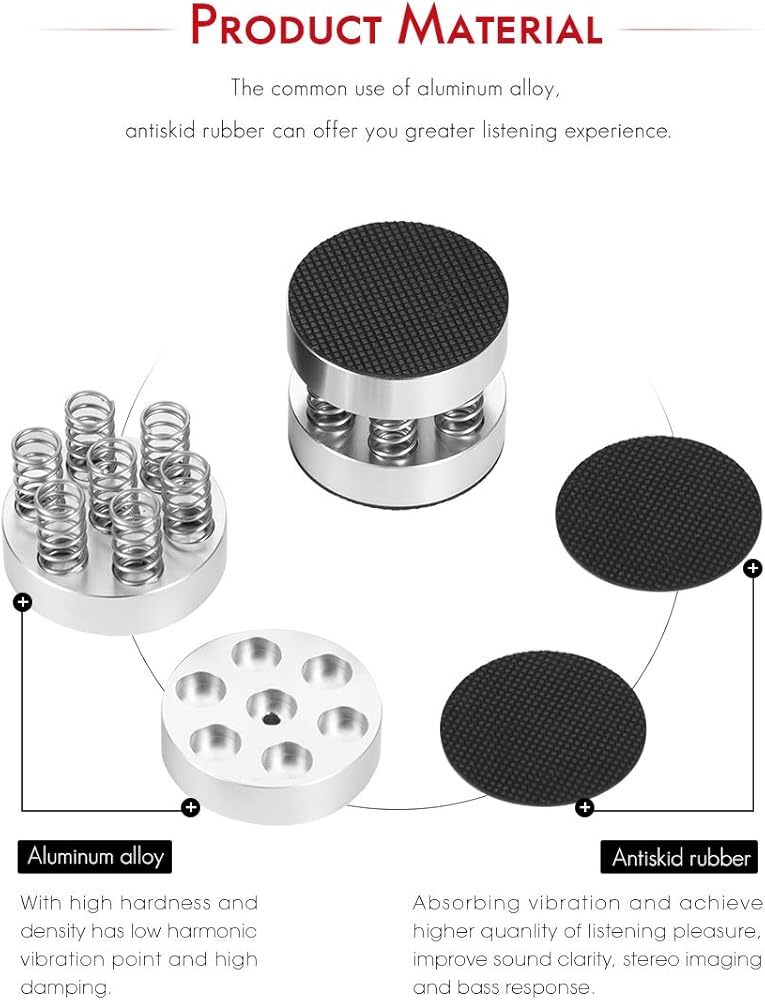 PRODUCT MATERIAL

The common use of aluminum alloy,

antiskid rubber can offer you greater listening experience.

Aluminum alloy

With high hardness and density has low harmonic vibration point and high damping.

Antiskid rubber

Absorbing vibration and achieve higher quanlity of listening pleasure, improve sound clarity, stereo imaging and bass response.