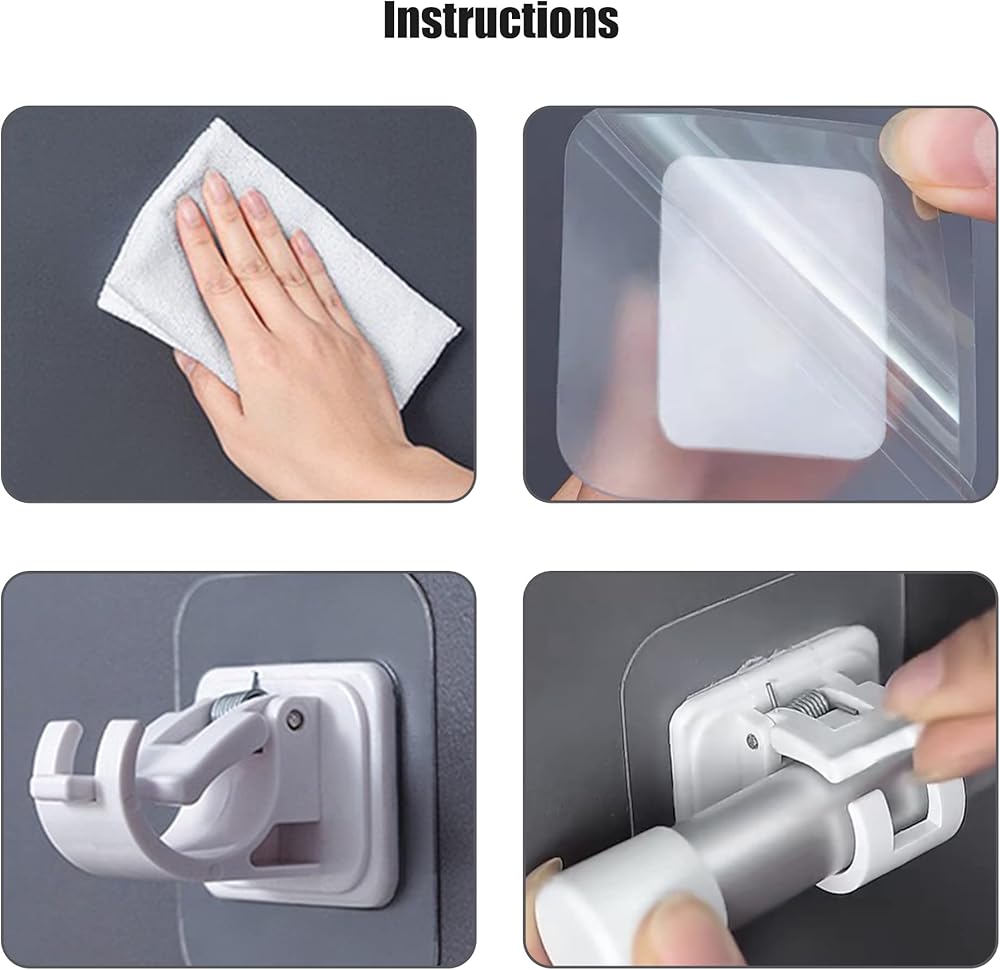 Instructions