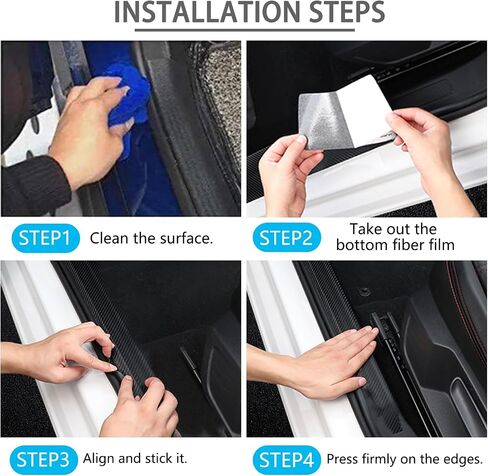 INSTALLATION STEPS

STEP1 Clean the surface.

STEP2 Take out the bottom fiber film

STEP3 Align and stick it.

STEP4 Press firmly on the edges.