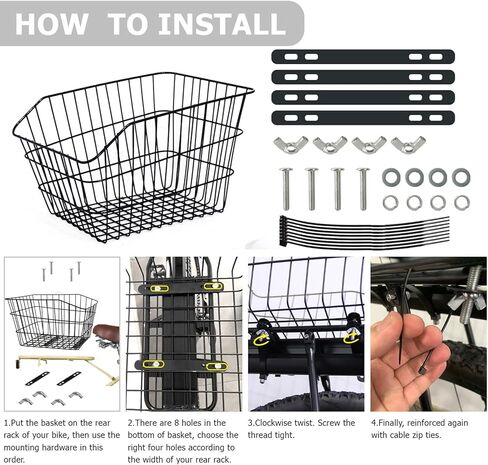 HOW TO INSTALL

1.Put the basket on the rear rack of your bike, then use the mounting hardware in this order.

2.There are 8 holes in the bottom of basket, choose the right four holes according to the width of your rear rack.

3.Clockwise twist. Screw the thread tight.

4.Finally, reinforced again with cable zip ties.