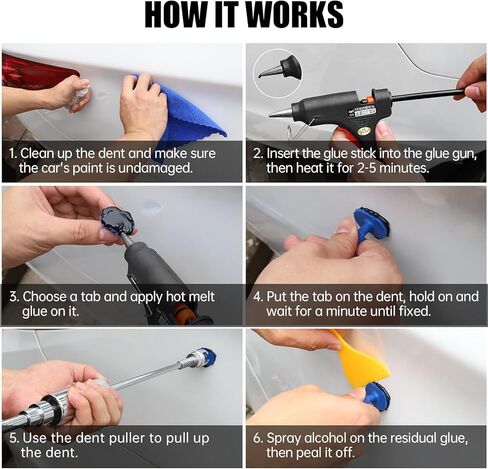 HOW IT WORKS

1. Clean up the dent and make sure the car's paint is undamaged.

2. Insert the glue stick into the glue gun, then heat it for 2-5 minutes.

3. Choose a tab and apply hot melt glue on it.

4. Put the tab on the dent, hold on and wait for a minute until fixed.

5. Use the dent puller to pull up the dent.

6. Spray alcohol on the residual glue, then peal it off.