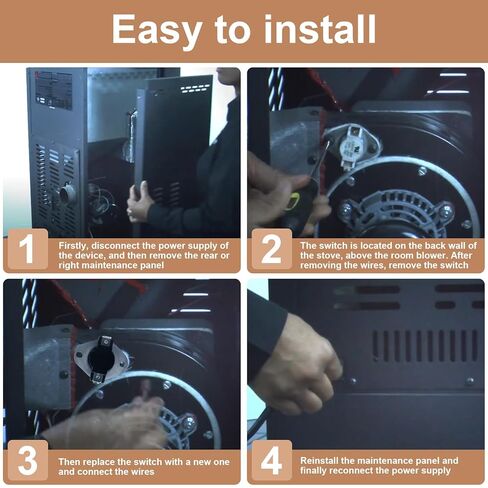 Easy to install

1
Firstly, disconnect the power supply of the device, and then remove the rear or right maintenance panel

2
The switch is located on the back wall of the stove, above the room blower. After removing the wires, remove the switch

3
Then replace the switch with a new one and connect the wires

4
Reinstall the maintenance panel and finally reconnect the power supply