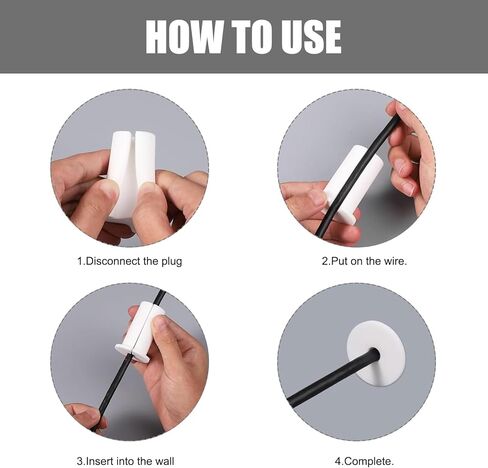 HOW TO USE

1.Disconnect the plug

2.Put on the wire.

3.Insert into the wall

4.Complete.