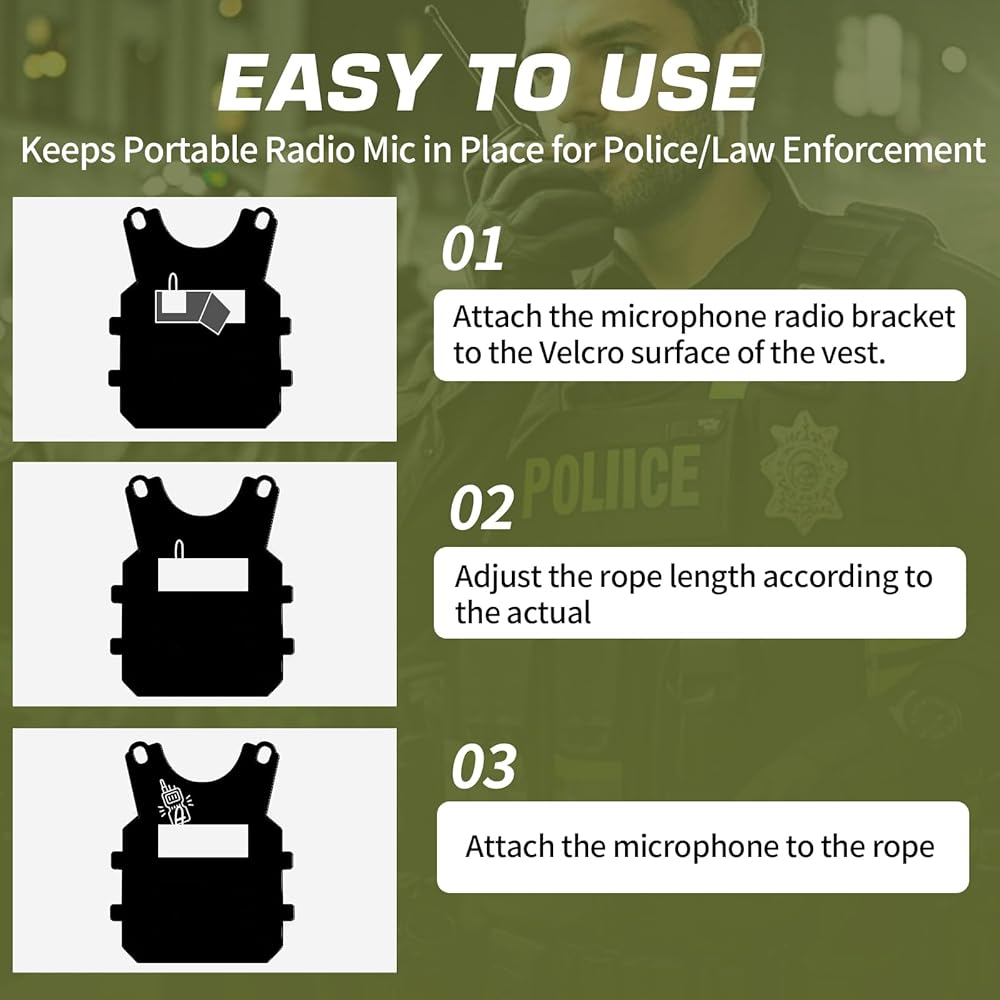 EASY TO USE
Keeps Portable Radio Mic in Place for Police/Law Enforcement

01
Attach the microphone radio bracket to the Velcro surface of the vest.

POLIICE

02
Adjust the rope length according to the actual

03
Attach the microphone to the rope