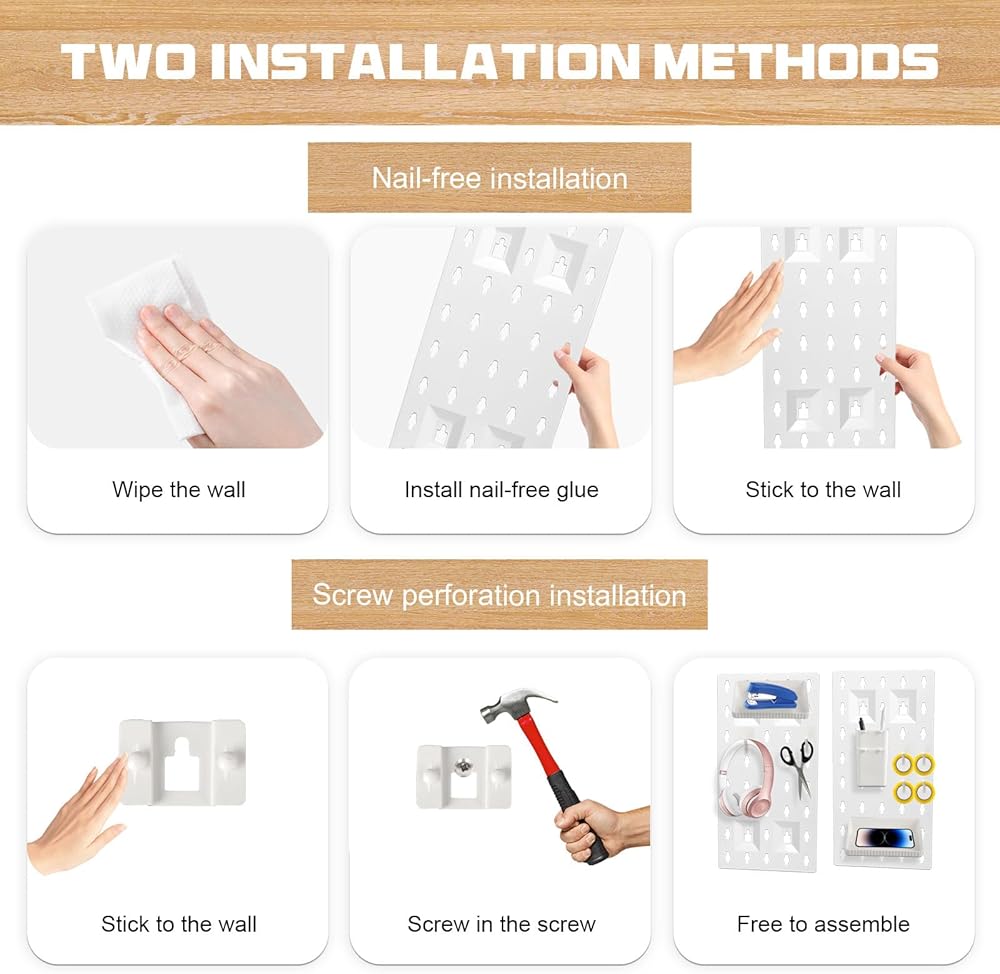 TWO INSTALLATION METHODS

Nail-free installation

Wipe the wall

Install nail-free glue

Stick to the wall

Screw perforation installation

Stick to the wall

Screw in the screw

Free to assemble