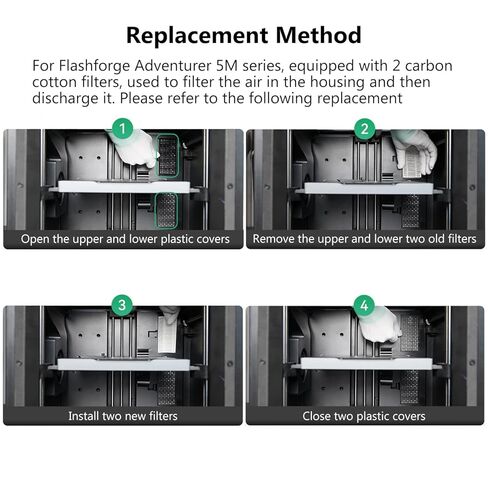 Replacement Method

For Flashforge Adventurer 5M series, equipped with 2 carbon cotton filters, used to filter the air in the housing and then discharge it. Please refer to the following replacement

1
Open the upper and lower plastic covers

2
Remove the upper and lower two old filters

3
Install two new filters

4
Close two plastic covers