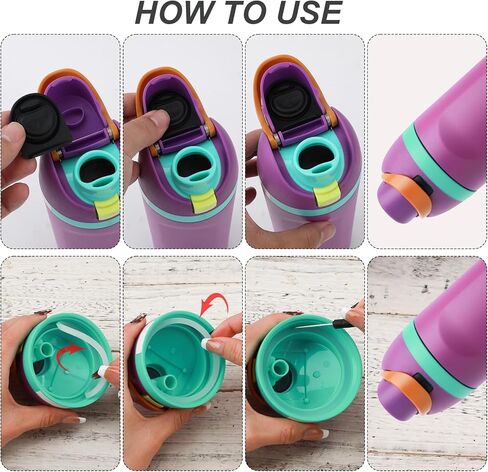 HOW TO USE