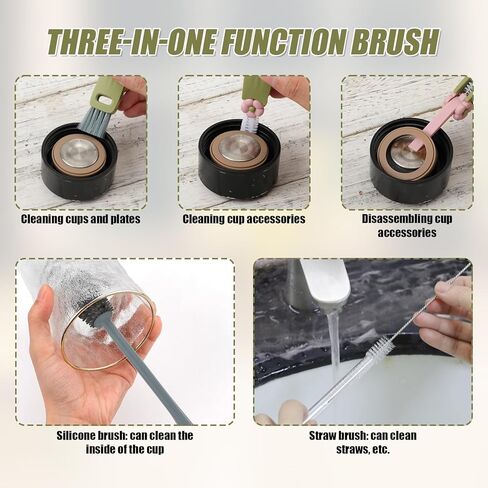 THREE-IN-ONE FUNCTION BRUSH

Cleaning cups and plates

Cleaning cup accessories

Disassembling cup accessories

Silicone brush: can clean the inside of the cup

Straw brush: can clean straws, etc.