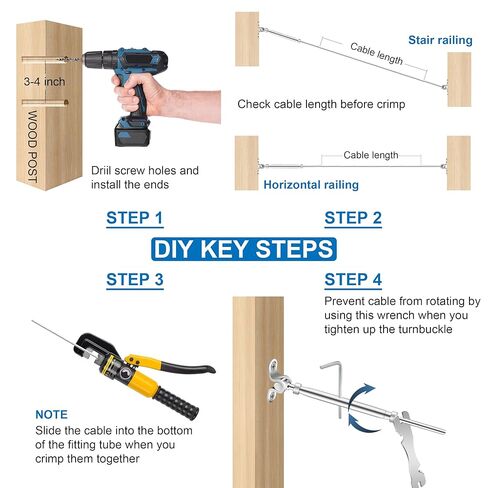 3-4 inch

WOOD POST

Driil screw holes and install the ends

Stair railing

Cable length

Check cable length before crimp

Cable length

Horizontal railing

STEP 1

STEP 2

DIY KEY STEPS

STEP 3

STEP 4

Prevent cable from rotating by using this wrench when you tighten up the turnbuckle

NOTE
Slide the cable into the bottom of the fitting tube when you crimp them together