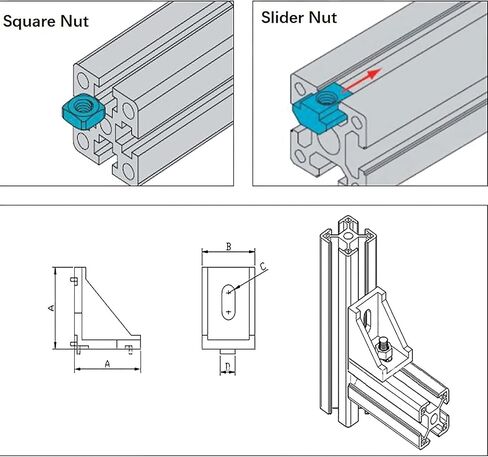 Square Nut

Slider Nut

A

A

B

C

D