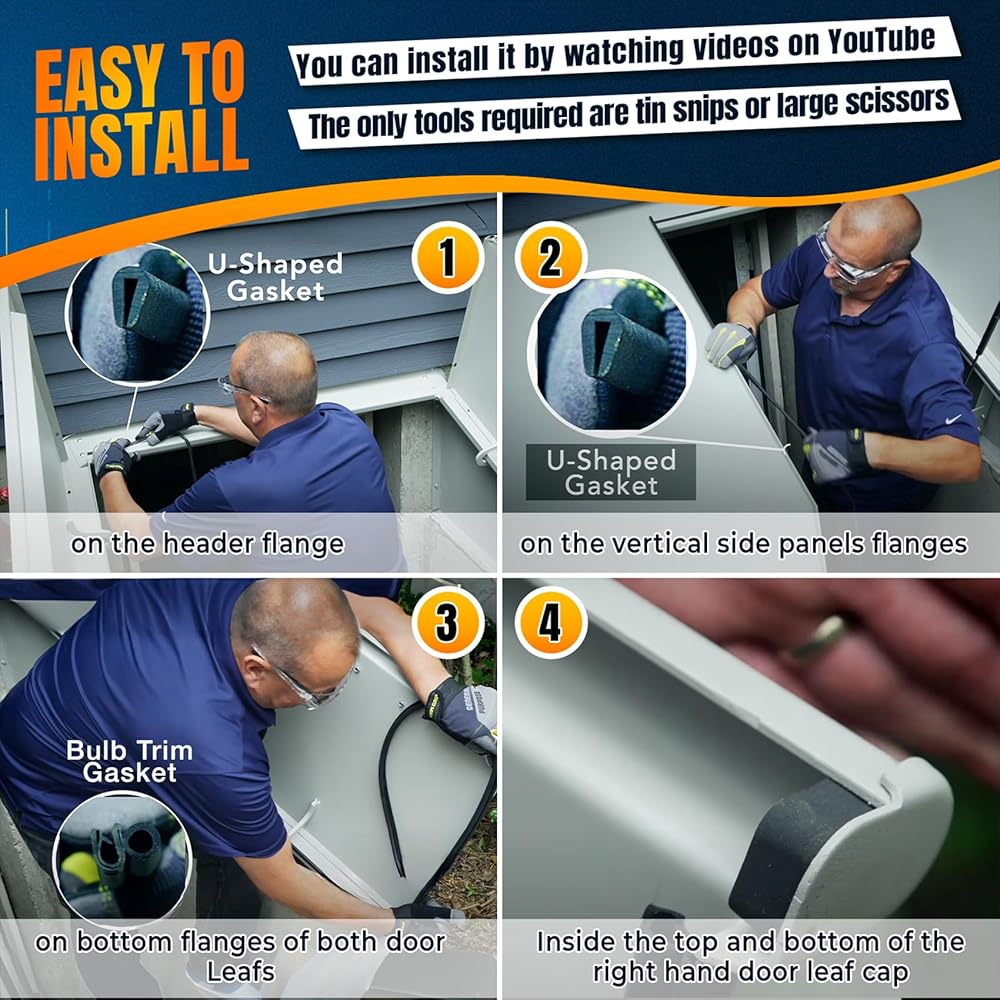 EASY TO INSTALL

You can install it by watching videos on YouTube

The only tools required are tin snips or large scissors

1

U-Shaped Gasket

on the header flange

2

U-Shaped Gasket

on the vertical side panels flanges

3

Bulb Trim Gasket

on bottom flanges of both door Leafs

4

Inside the top and bottom of the right hand door leaf cap