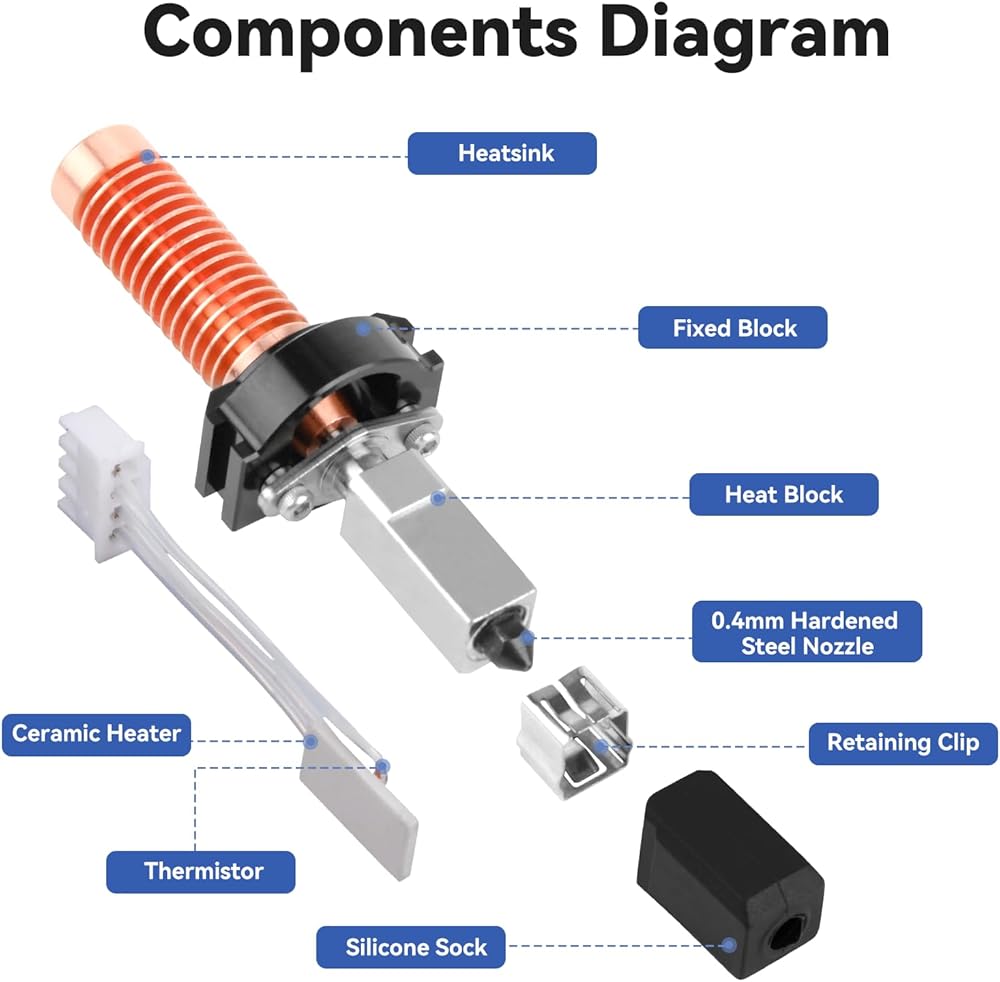 Components Diagram

Heatsink

Fixed Block

Heat Block

0.4mm Hardened Steel Nozzle

Retaining Clip

Ceramic Heater

Thermistor

Silicone Sock