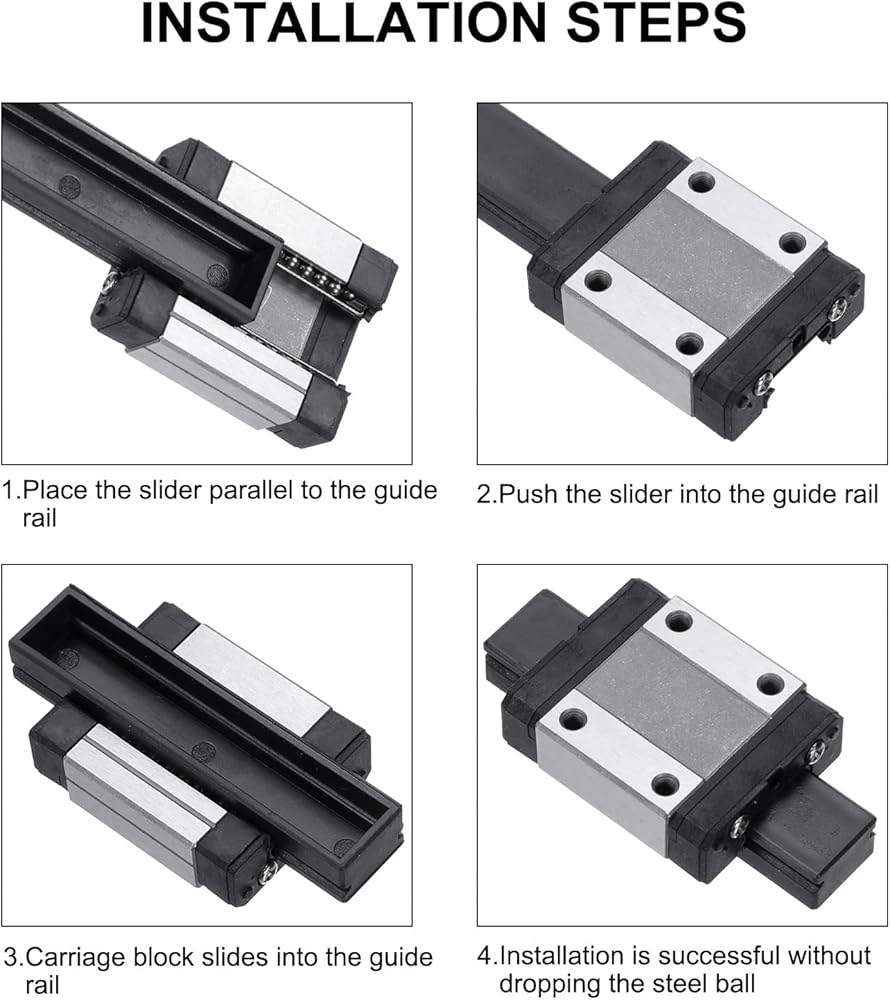 INSTALLATION STEPS

1.Place the slider parallel to the guide rail

2.Push the slider into the guide rail

3.Carriage block slides into the guide rail

4.Installation is successful without dropping the steel ball