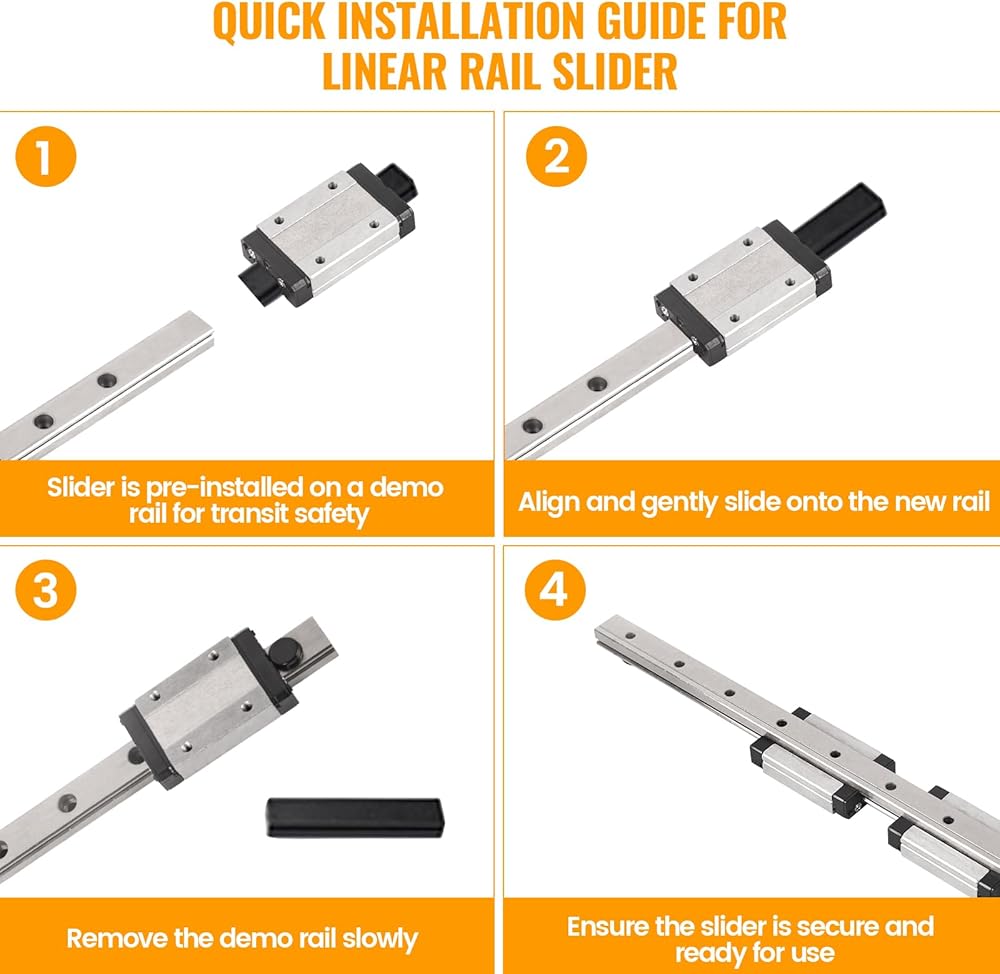 QUICK INSTALLATION GUIDE FOR LINEAR RAIL SLIDER

1

Slider is pre-installed on a demo rail for transit safety

2

Align and gently slide onto the new rail

3

Remove the demo rail slowly

4

Ensure the slider is secure and ready for use