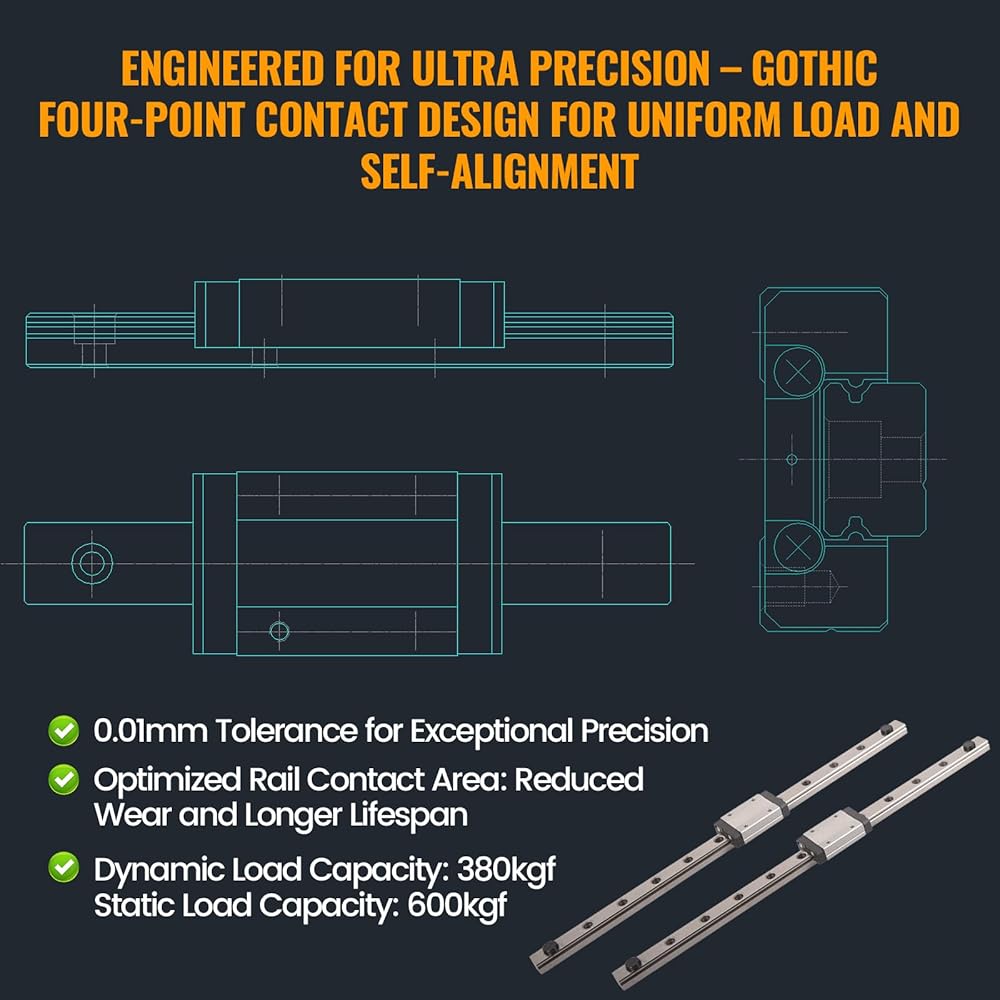 ENGINEERED FOR ULTRA PRECISION – GOTHIC FOUR-POINT CONTACT DESIGN FOR UNIFORM LOAD AND SELF-ALIGNMENT

0.01mm Tolerance for Exceptional Precision

Optimized Rail Contact Area: Reduced Wear and Longer Lifespan

Dynamic Load Capacity: 380kgf
Static Load Capacity: 600kgf