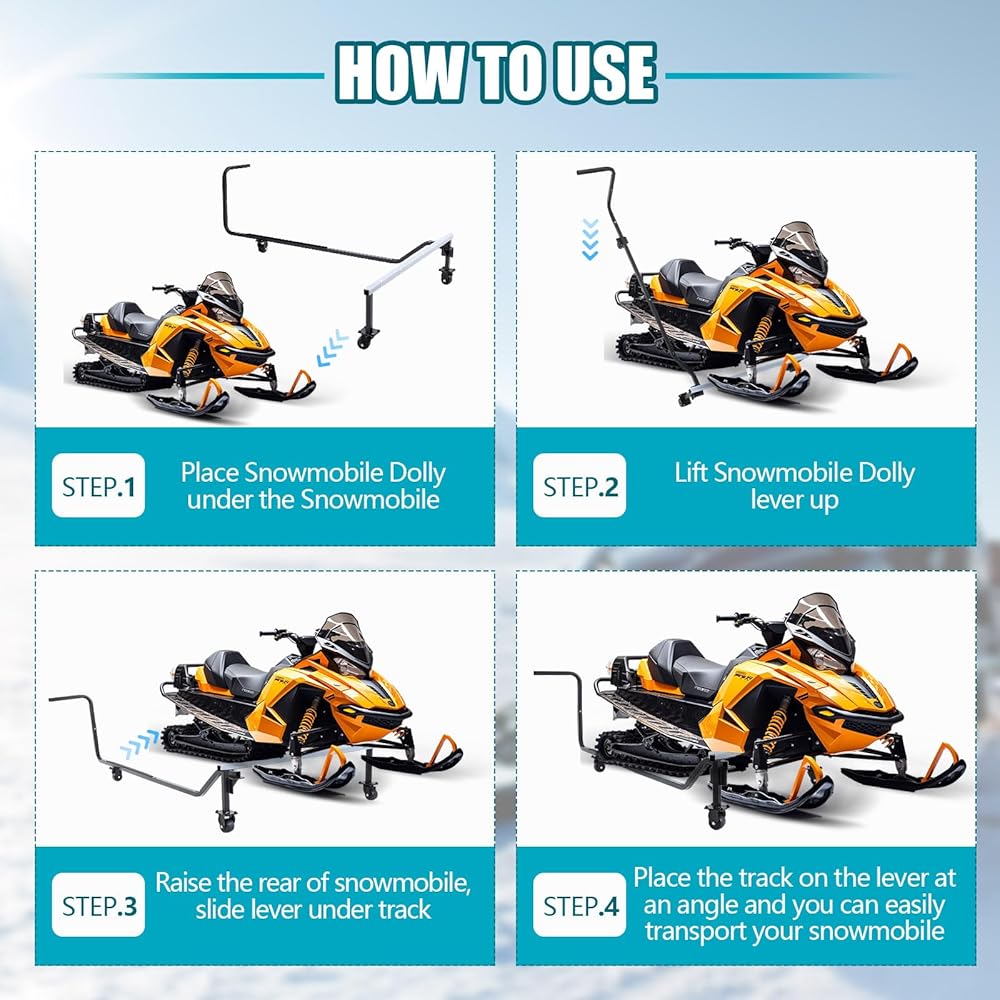 HOW TO USE

STEP.1 Place Snowmobile Dolly under the Snowmobile

STEP.2 Lift Snowmobile Dolly lever up

STEP.3 Raise the rear of snowmobile, slide lever under track

STEP.4 Place the track on the lever at an angle and you can easily transport your snowmobile