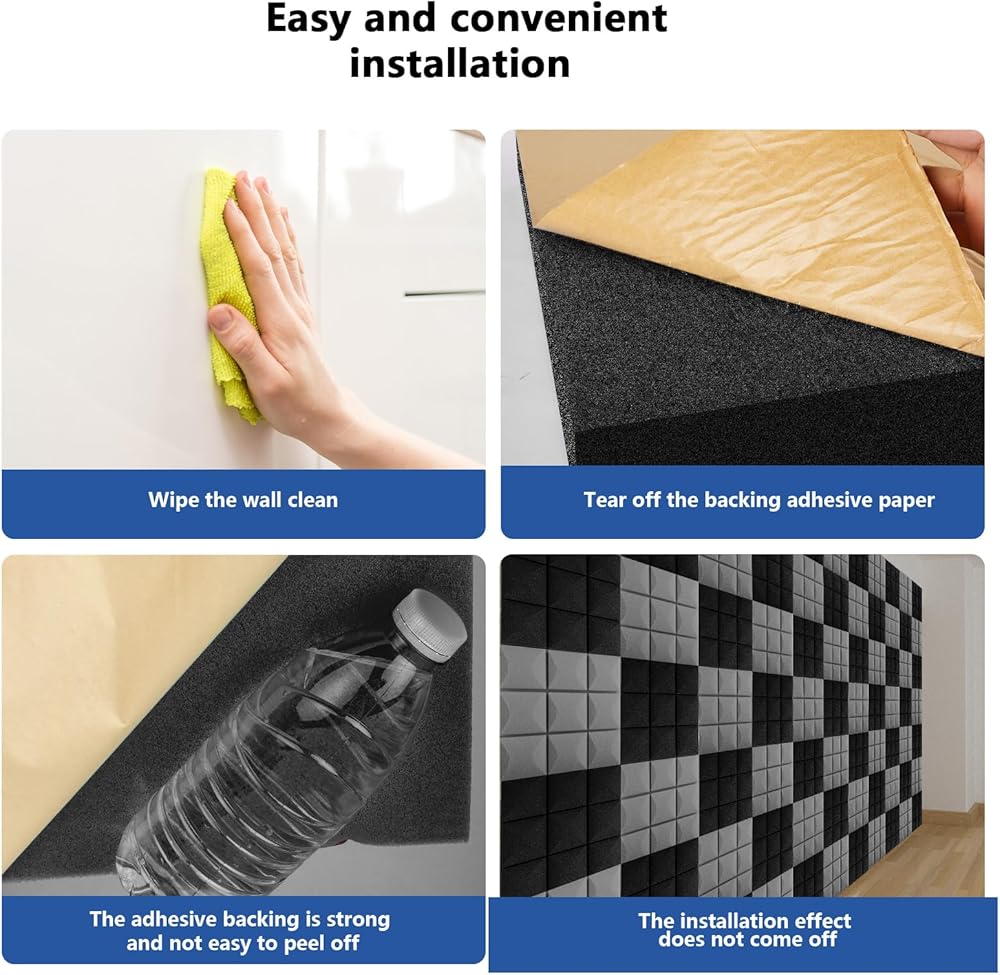 Easy and convenient installation

Wipe the wall clean

Tear off the backing adhesive paper

The adhesive backing is strong and not easy to peel off

The installation effect does not come off