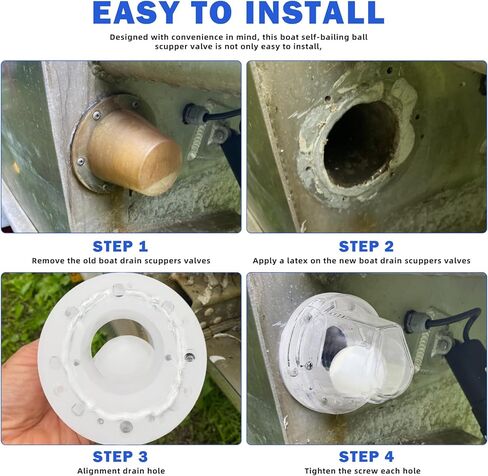 EASY TO INSTALL

Designed with convenience in mind, this boat self-bailing ball scupper valve is not only easy to install,

STEP 1
Remove the old boat drain scuppers valves

STEP 2
Apply a latex on the new boat drain scuppers valves

STEP 3
Alignment drain hole

STEP 4
Tighten the screw each hole