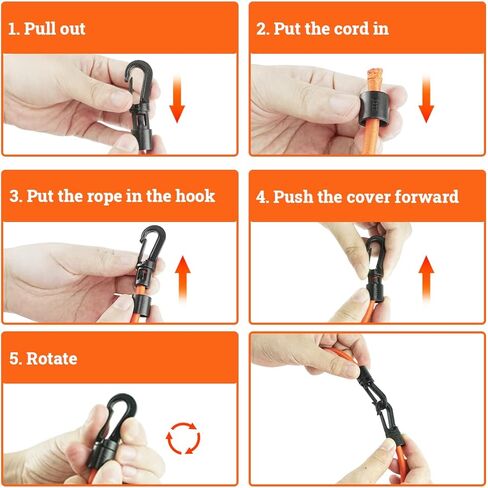 1. Pull out

2. Put the cord in

3. Put the rope in the hook

4. Push the cover forward

5. Rotate