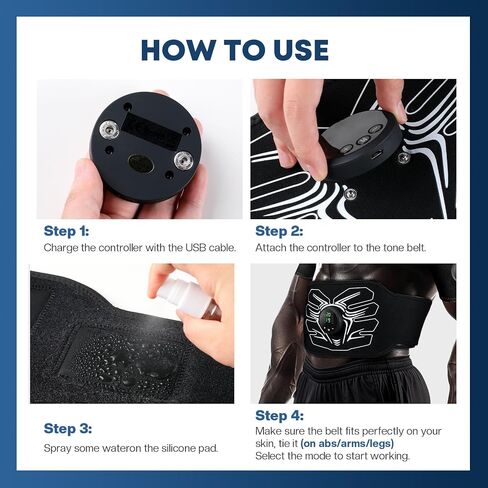 HOW TO USE

Step 1:
Charge the controller with the USB cable.

Step 2:
Attach the controller to the tone belt.

Step 3:
Spray some wateron the silicone pad.

Step 4:
Make sure the belt fits perfectly on your skin, tie it (on abs/arms/legs)
Select the mode to start working.