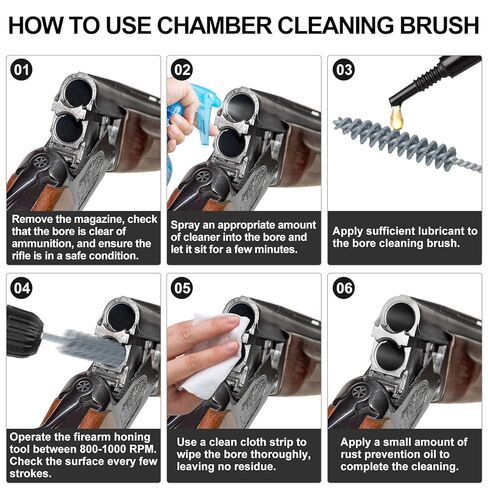 HOW TO USE CHAMBER CLEANING BRUSH

01

Remove the magazine, check that the bore is clear of ammunition, and ensure the rifle is in a safe condition.

02

Spray an appropriate amount of cleaner into the bore and let it sit for a few minutes.

03

Apply sufficient lubricant to the bore cleaning brush.

04

Operate the firearm honing tool between 800-1000 RPM. Check the surface every few strokes.

05

Use a clean cloth strip to wipe the bore thoroughly, leaving no residue.

06

Apply a small amount of rust prevention oil to complete the cleaning.