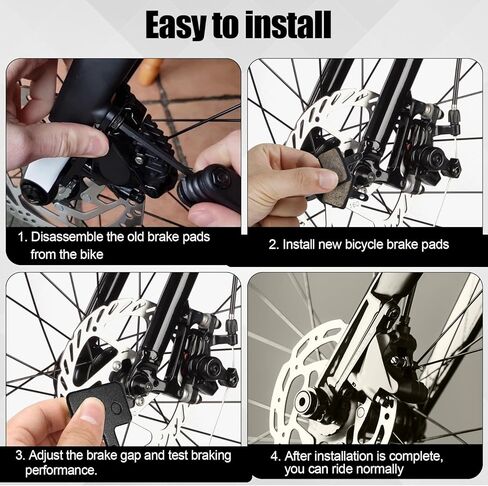 Easy to install

1. Disassemble the old brake pads from the bike

2. Install new bicycle brake pads

3. Adjust the brake gap and test braking performance.

4. After installation is complete, you can ride normally