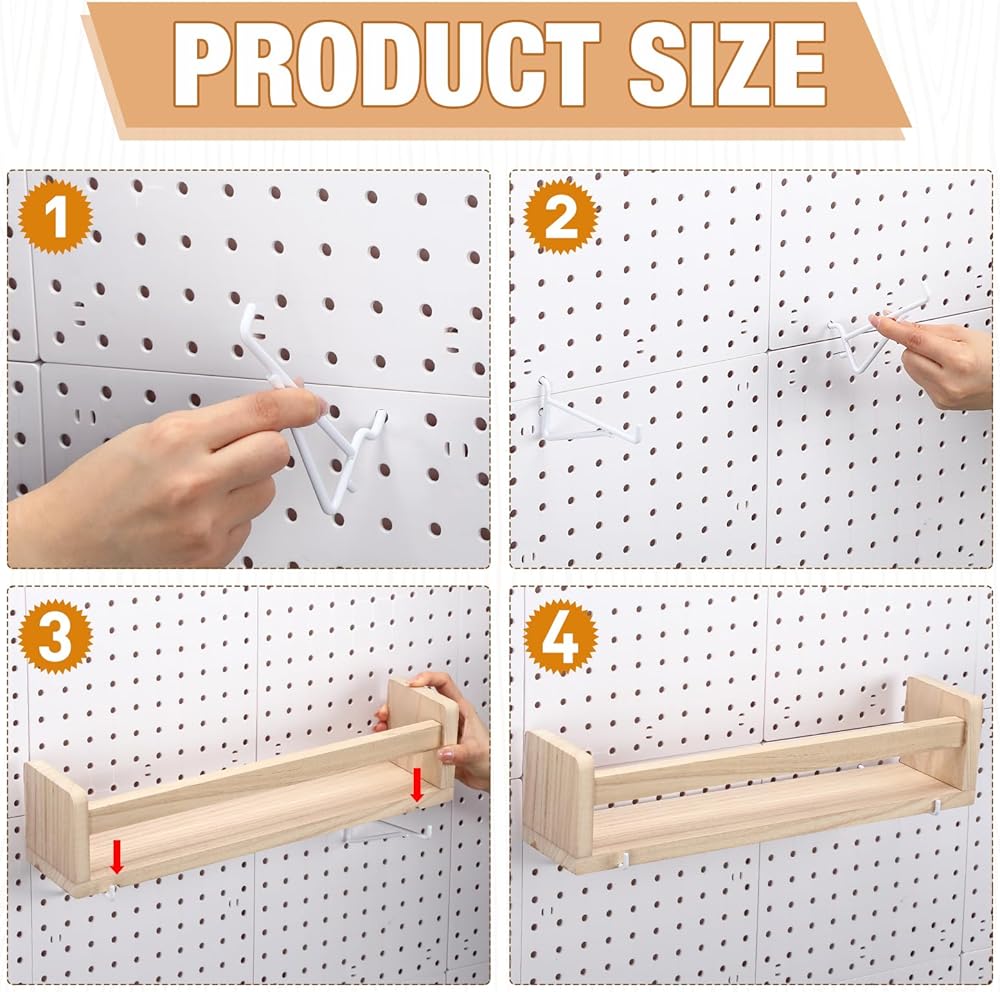 PRODUCT SIZE

1

2

3

4