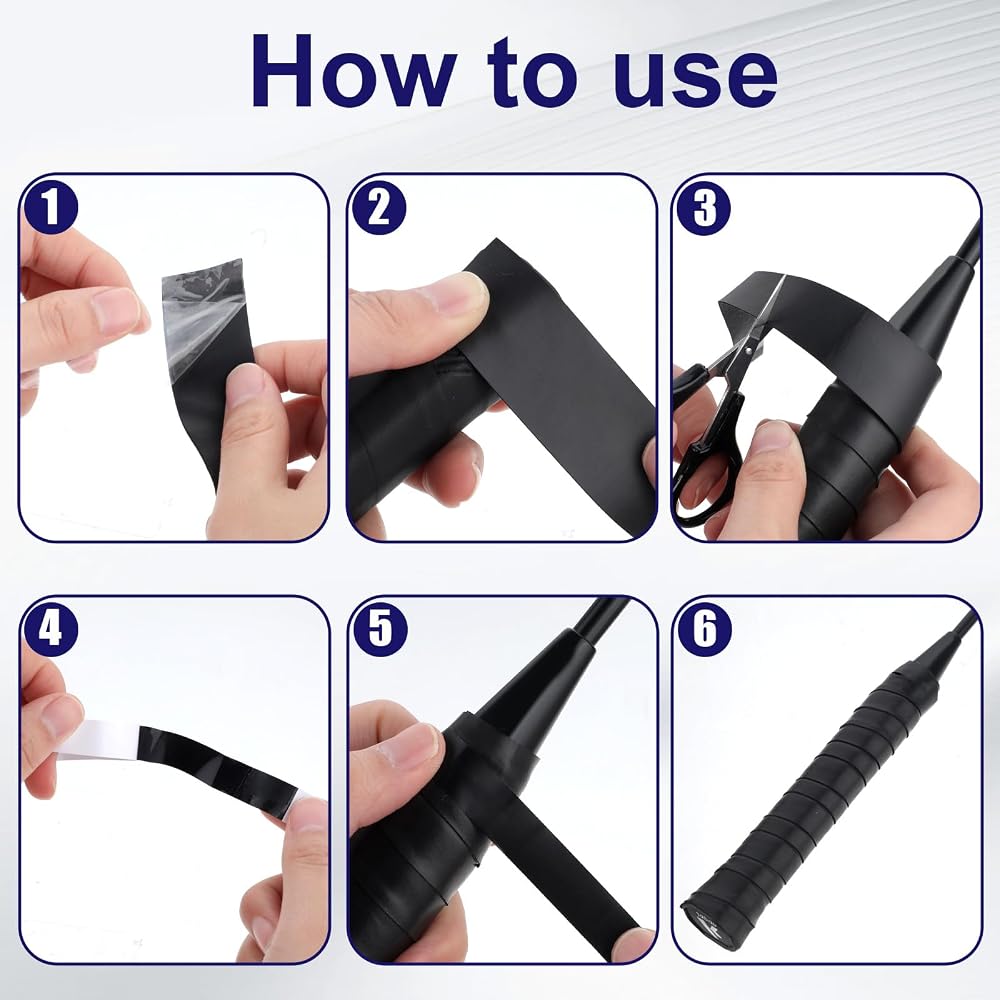 How to use

1

2

3

4

5

6