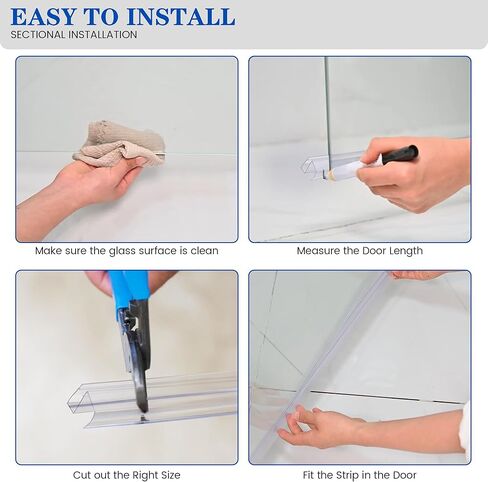 EASY TO INSTALL
SECTIONAL INSTALLATION

Make sure the glass surface is clean

Measure the Door Length

Cut out the Right Size

Fit the Strip in the Door