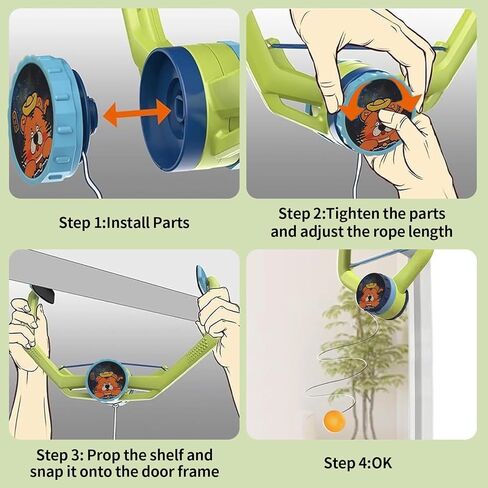 Step 1:Install Parts

Step 2:Tighten the parts and adjust the rope length

Step 3: Prop the shelf and snap it onto the door frame

Step 4:OK