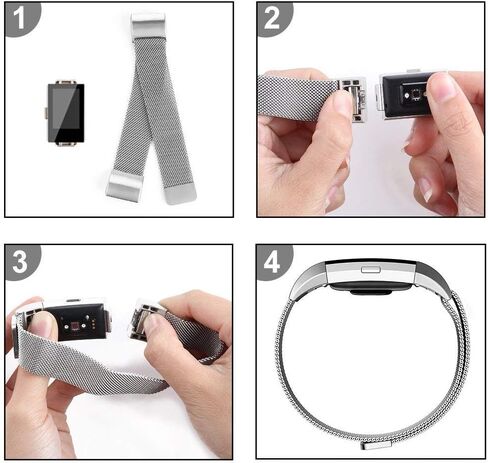 1

2

3

4