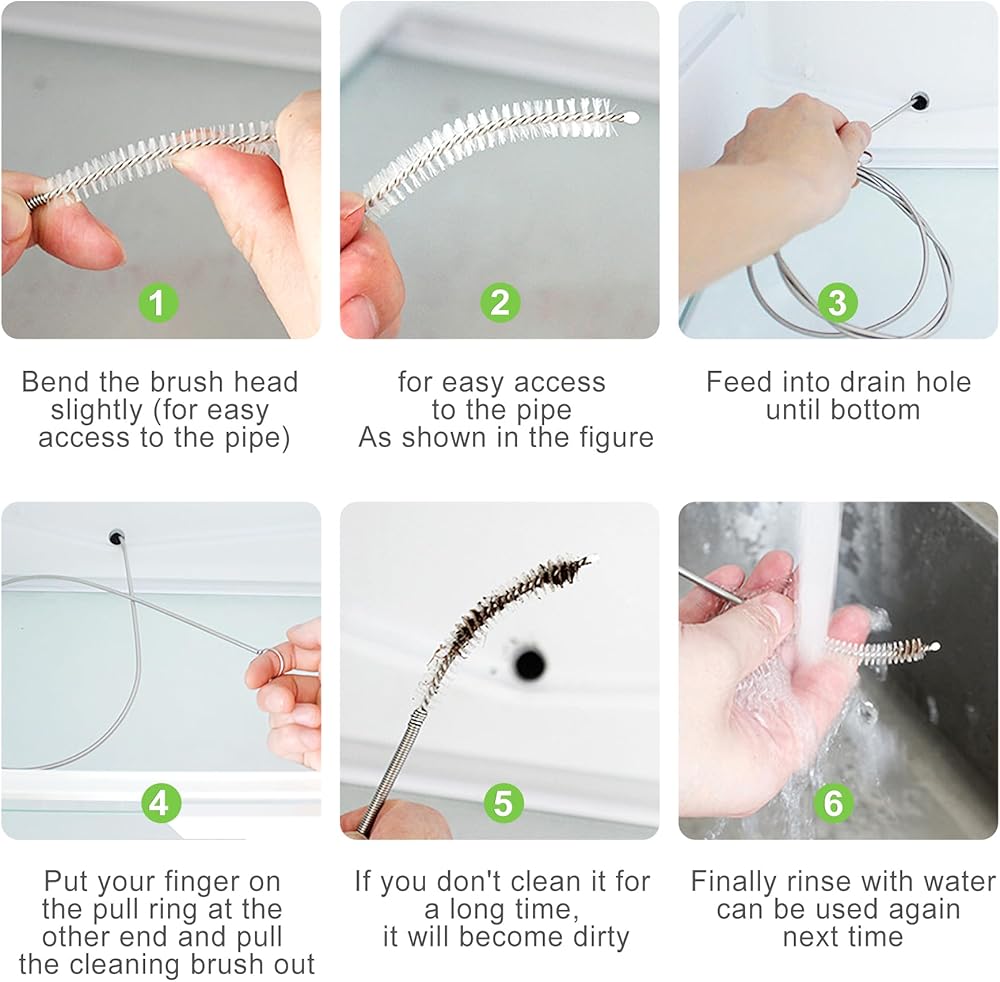 1

Bend the brush head slightly (for easy access to the pipe)

2

for easy access to the pipe As shown in the figure

3

Feed into drain hole until bottom

4

Put your finger on the pull ring at the other end and pull the cleaning brush out

5

If you don't clean it for a long time, it will become dirty

6

Finally rinse with water can be used again next time