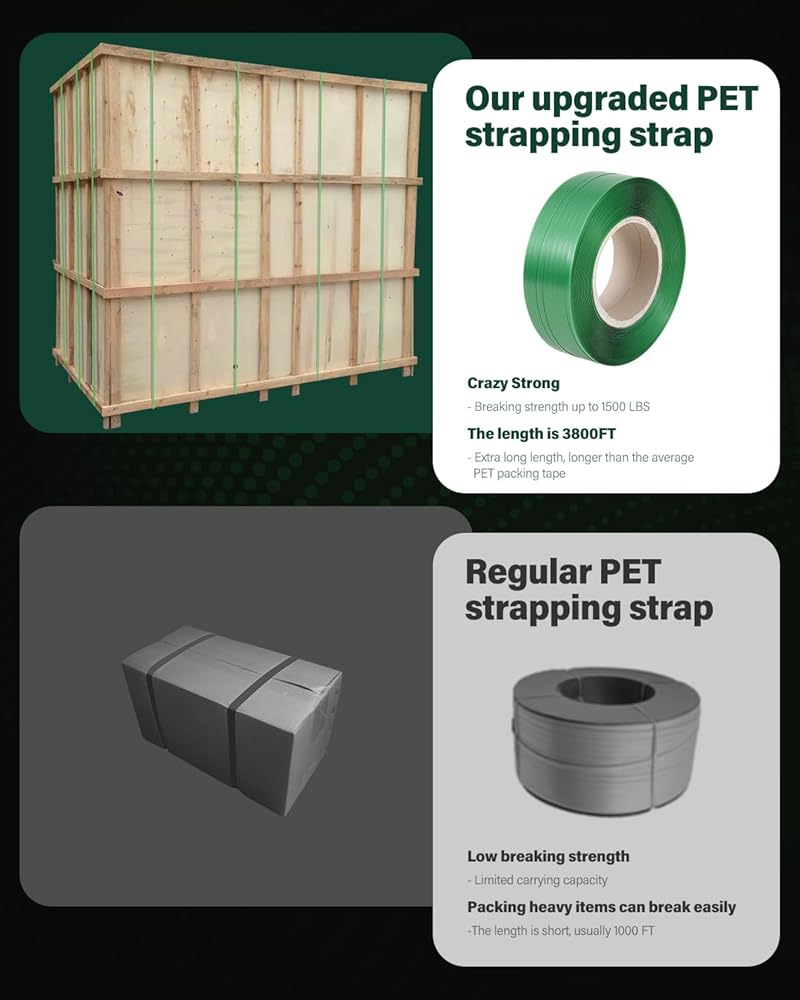 Our upgraded PET strapping strap

Crazy Strong

- Breaking strength up to 1500 LBS

The length is 3800FT

- Extra long length, longer than the average PET packing tape

Regular PET strapping strap

Low breaking strength

- Limited carrying capacity

Packing heavy items can break easily

-The length is short, usually 1000 FT