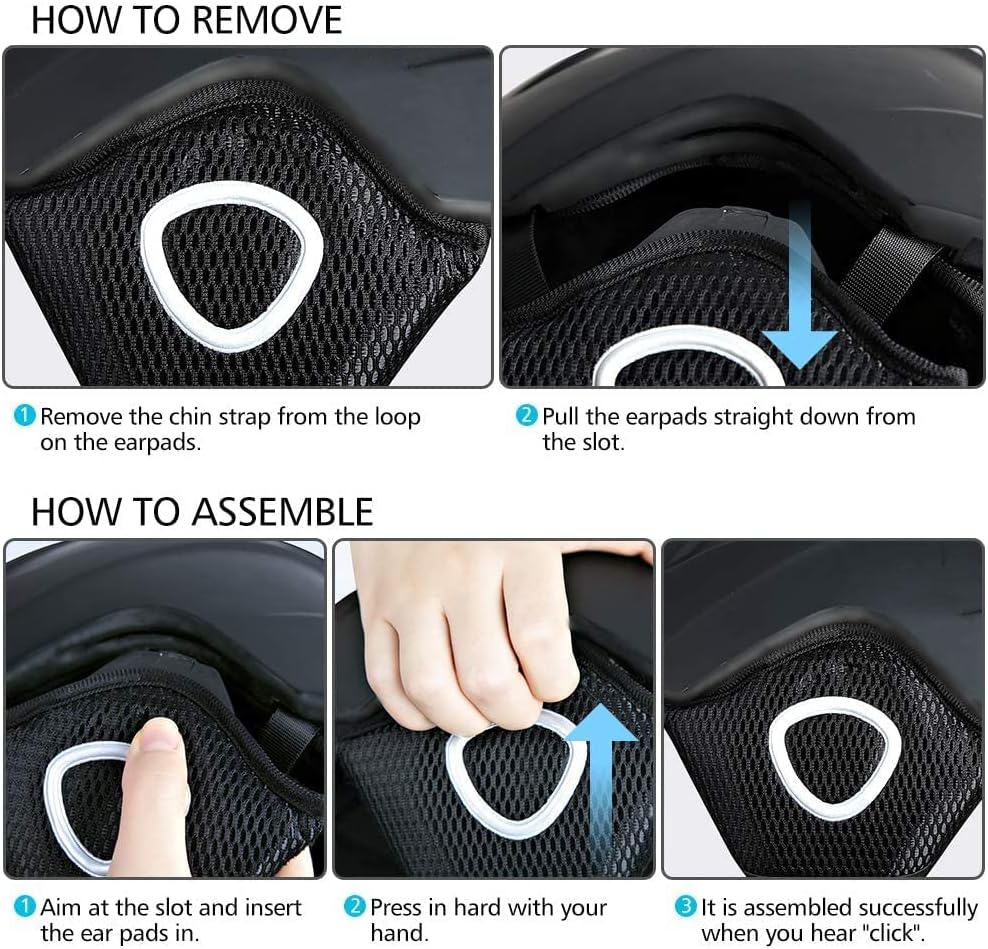 HOW TO REMOVE

1 Remove the chin strap from the loop on the earpads.

2 Pull the earpads straight down from the slot.

HOW TO ASSEMBLE

1 Aim at the slot and insert the ear pads in.

2 Press in hard with your hand.

3 It is assembled successfully when you hear "click".