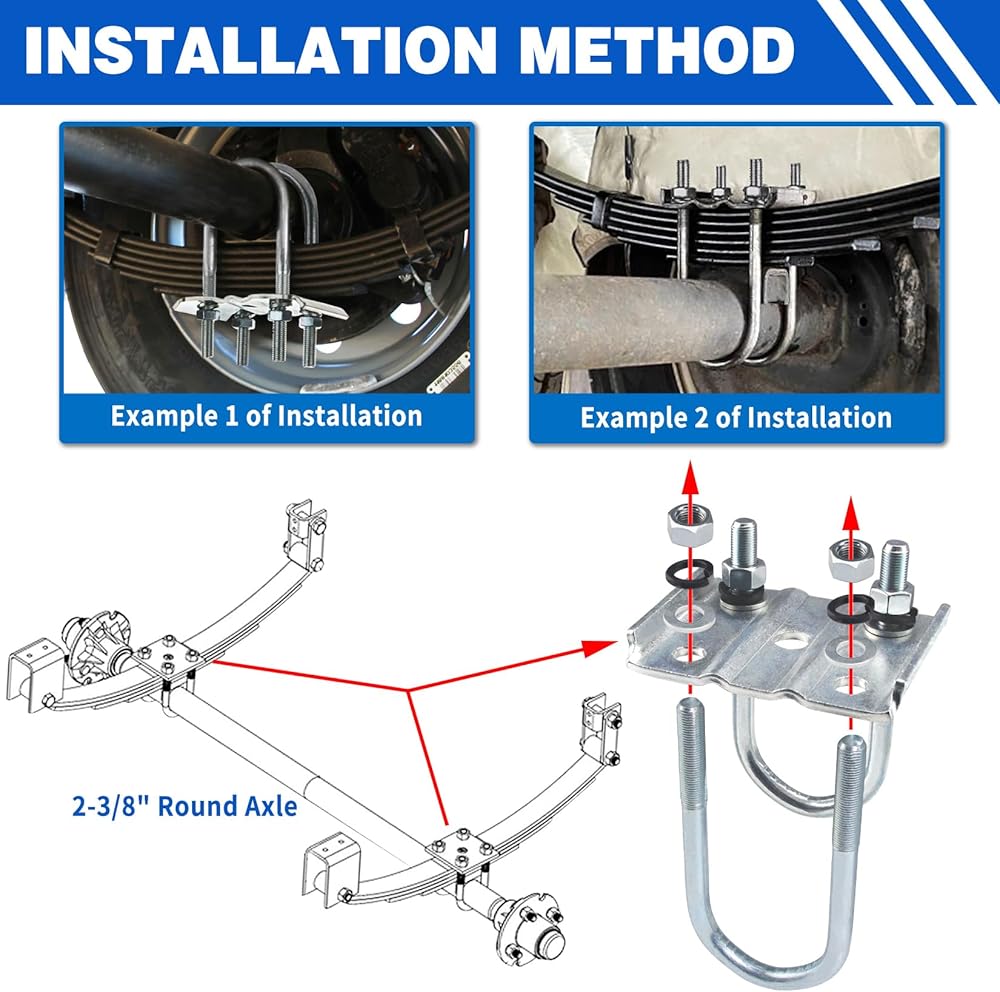 INSTALLATION METHOD

Example 1 of Installation

Example 2 of Installation

2-3/8" Round Axle