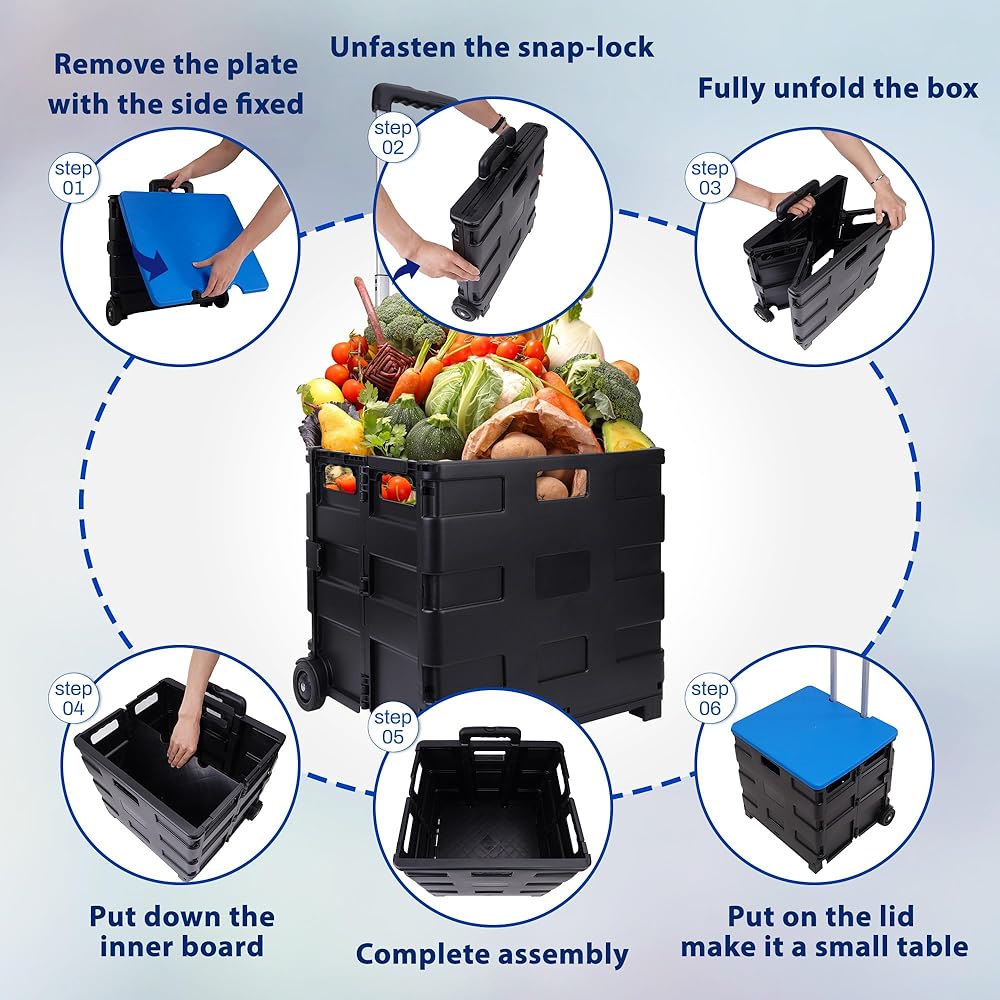 Remove the plate with the side fixed

step 01

Unfasten the snap-lock

step 02

Fully unfold the box

step 03

step 04

Put down the inner board

step 05

Complete assembly

step 06

Put on the lid make it a small table