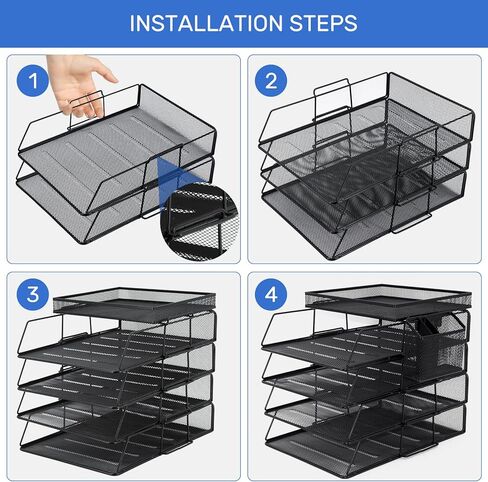 INSTALLATION STEPS

1

2

3

4