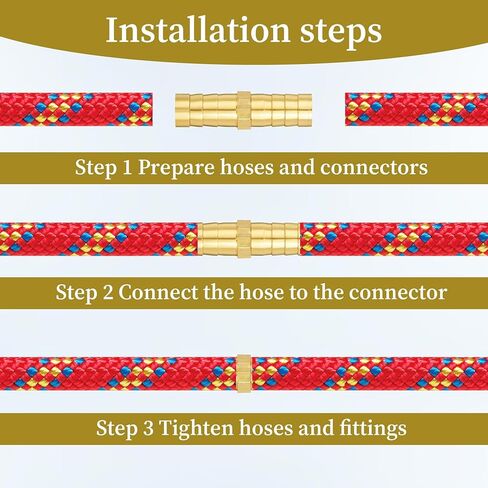 Installation steps

Step 1 Prepare hoses and connectors

Step 2 Connect the hose to the connector

Step 3 Tighten hoses and fittings