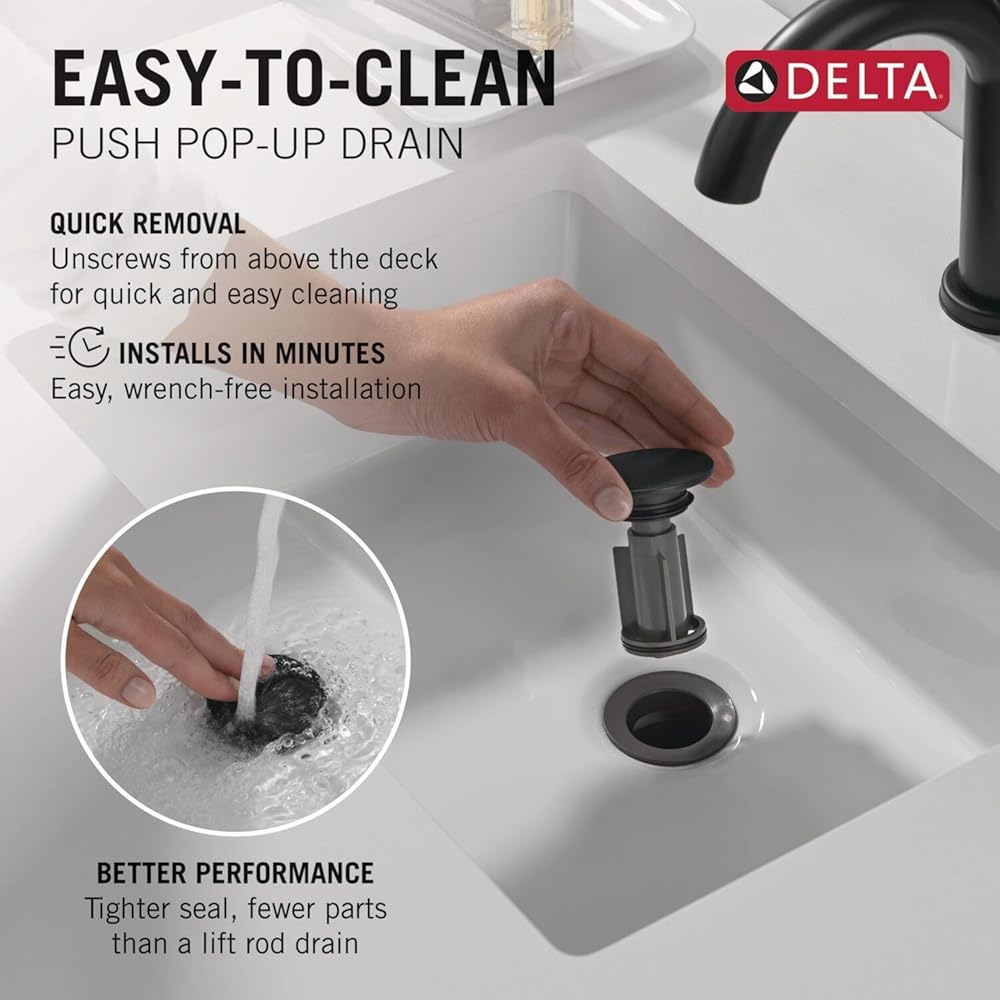 EASY-TO-CLEAN
PUSH POP-UP DRAIN

DELTA

QUICK REMOVAL
Unscrews from above the deck for quick and easy cleaning

INSTALLS IN MINUTES
Easy, wrench-free installation

BETTER PERFORMANCE
Tighter seal, fewer parts than a lift rod drain