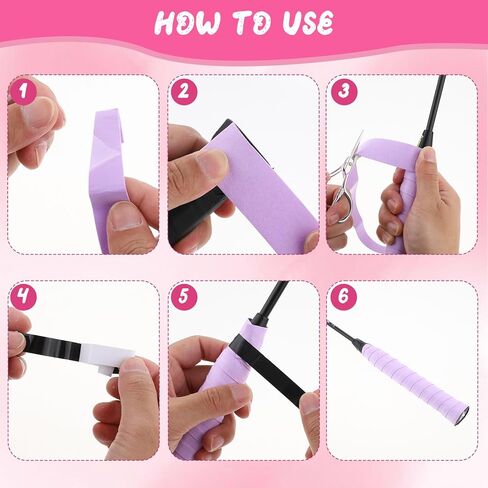 HOW TO USE

1

2

3

4

5

6